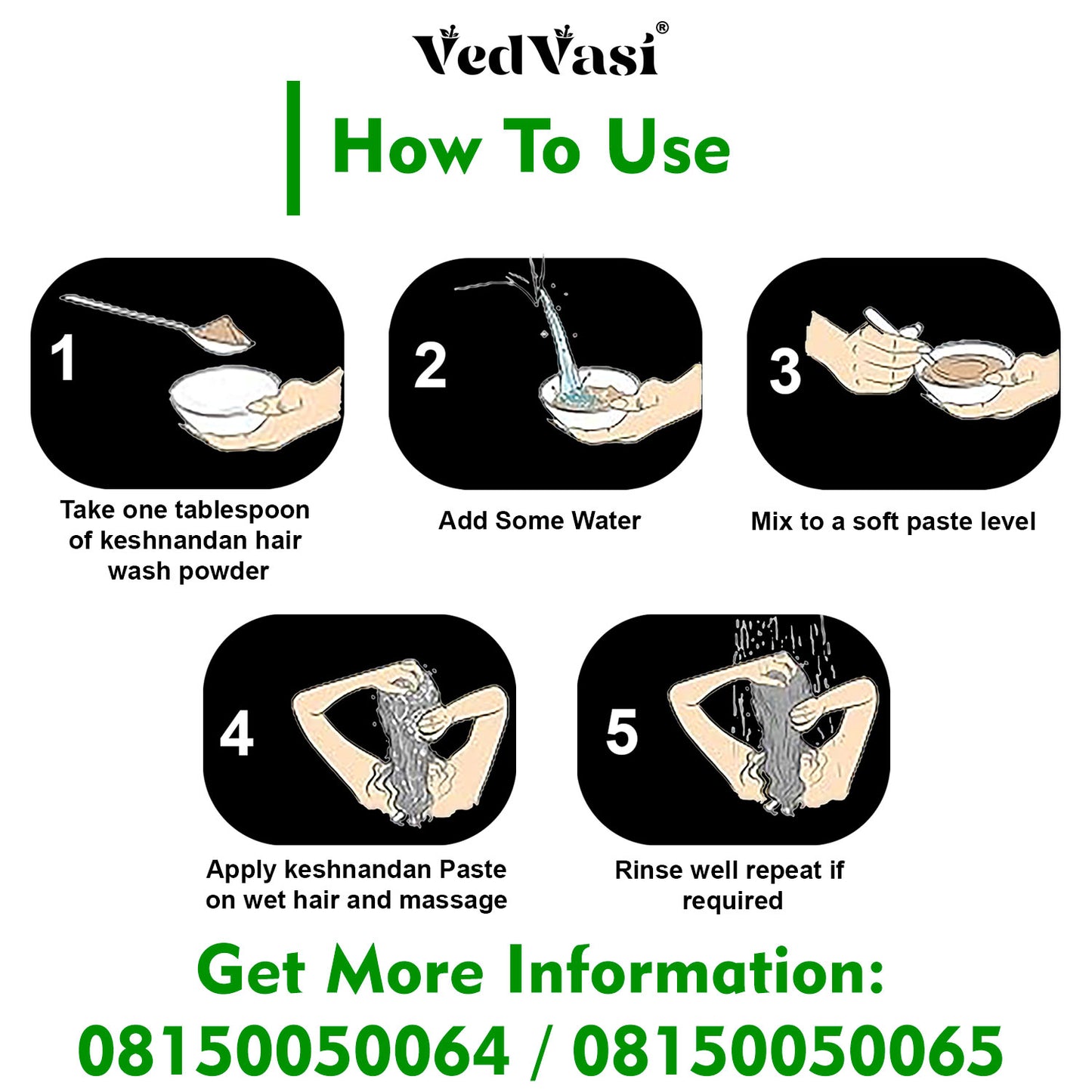 VedVasi®

How To Use

1

Take one tablespoon of keshnandan hair wash powder

2

Add Some Water

3

Mix to a soft paste level

4

Apply keshnandan Paste on wet hair and massage

5

Rinse well repeat if required

Get More Information:
08150050064 / 08150050065